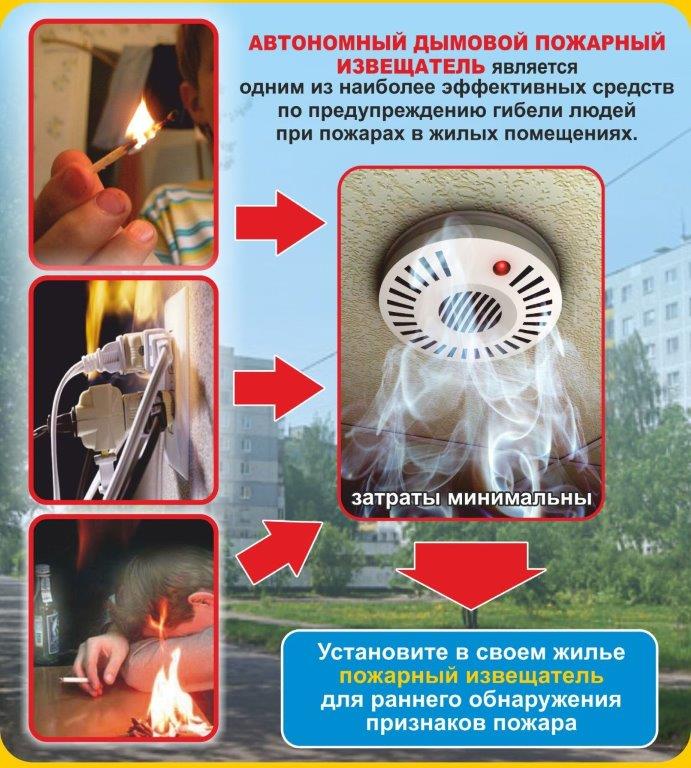 АВТОНОМНЫЙ ДЫМОВОЙ ПОЖАРНЫЙ ИЗВЕЩАТЕЛЬ является одним из наиболее эффективных средств по предупреждению гибели людей при пожарах в жилых помещениях.

затраты минимальны

Установите в своем жилье пожарный извещатель для раннего обнаружения признаков пожара